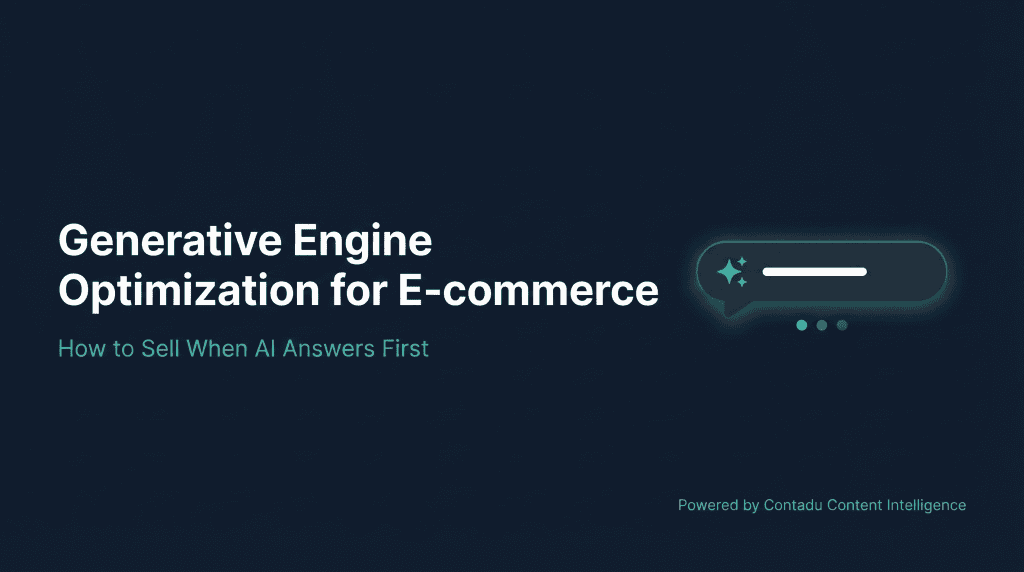 Generative Engine Optimization for E-commerce

How to Sell When AI Answers First

Powered by Contadu Content Intelligence