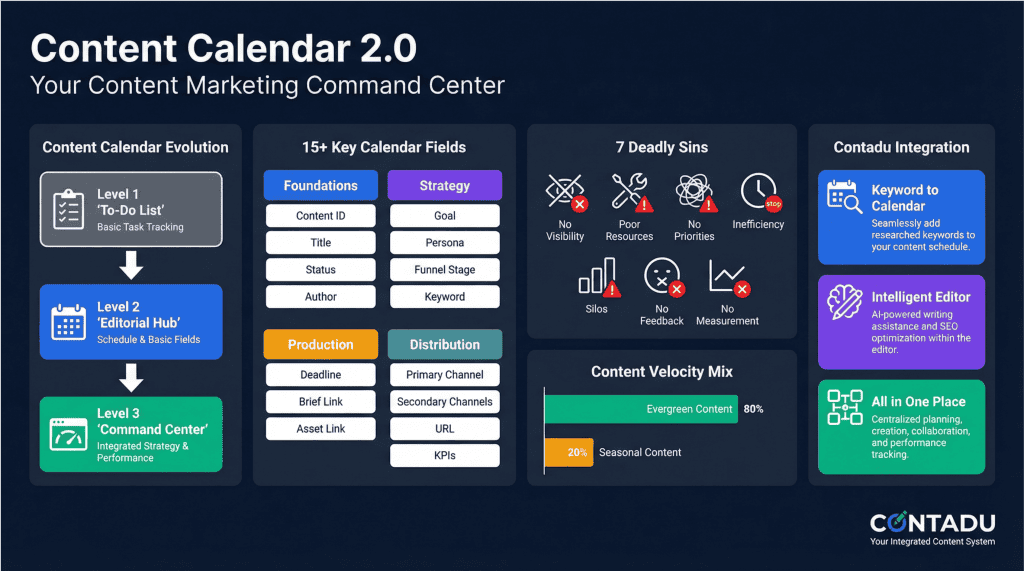 Content Calendar 2.0
Your Content Marketing Command Center

Content Calendar Evolution

Level 1
'To-Do List'
Basic Task Tracking

Level 2
'Editorial Hub'
Schedule & Basic Fields

Level 3
'Command Center'
Integrated Strategy & Performance

15+ Key Calendar Fields

Foundations
Content ID
Title
Status
Author

Strategy
Goal
Persona
Funnel Stage
Keyword

Production
Deadline
Brief Link
Asset Link

Distribution
Primary Channel
Secondary Channels
URL
KPIs

7 Deadly Sins

No Visibility
Poor Resources
No Priorities
stop
Inefficiency
Silos
No Feedback
No Measurement

Content Velocity Mix

Evergreen Content 80%
20% Seasonal Content

Contadu Integration

Keyword to Calendar
Seamlessly add researched keywords to your content schedule.

Intelligent Editor
AI-powered writing assistance and SEO optimization within the editor.

All in One Place
Centralized planning, creation, collaboration, and performance tracking.

CONTADU
Your Integrated Content System