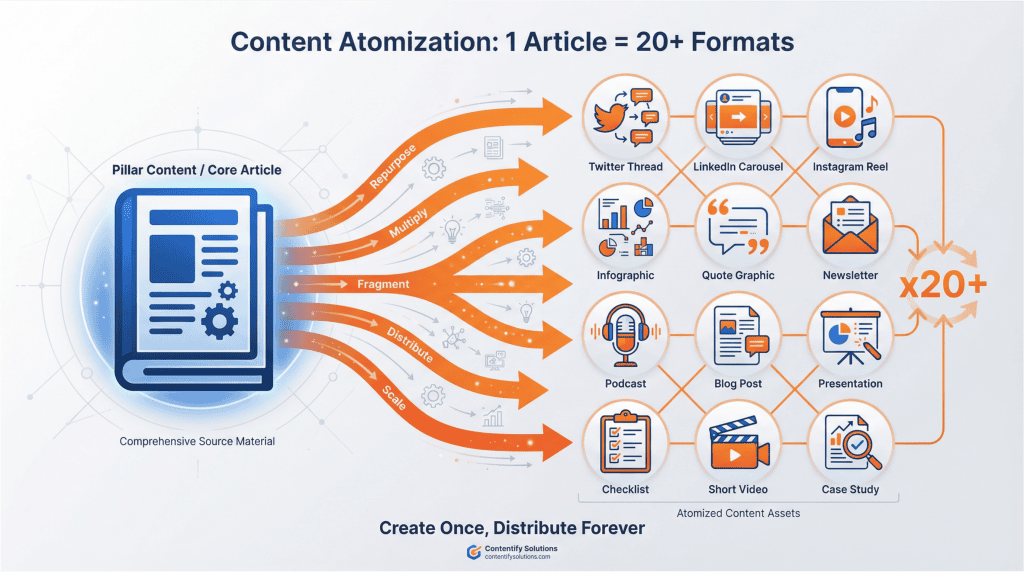 Content Atomization: 1 Article = 20+ Formats

Pillar Content / Core Article

Comprehensive Source Material

Repurpose

Multiply

Fragment

Distribute

Scale

Twitter Thread

LinkedIn Carousel

Instagram Reel

Infographic

Quote Graphic

Newsletter

Podcast

Blog Post

Presentation

Checklist

Short Video

Case Study

x20+

Atomized Content Assets

Create Once, Distribute Forever

Contentify Solutions
contentifysolutions.com