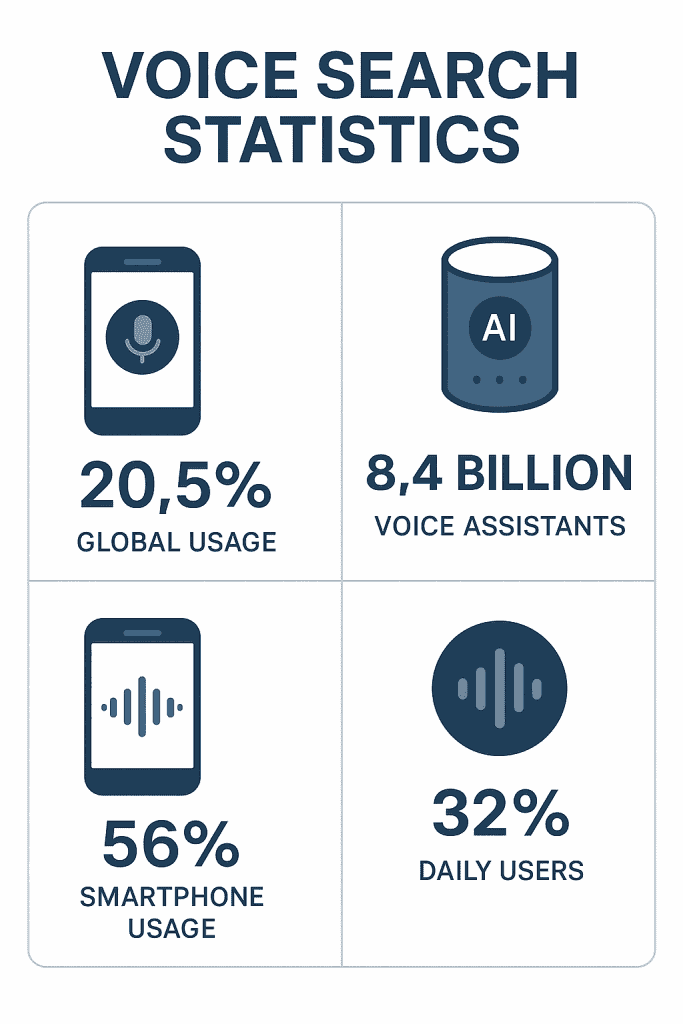 VOICE SEARCH STATISTICS

20,5%
GLOBAL USAGE

AI

8,4 BILLION
VOICE ASSISTANTS

56%
SMARTPHONE USAGE

32%
DAILY USERS