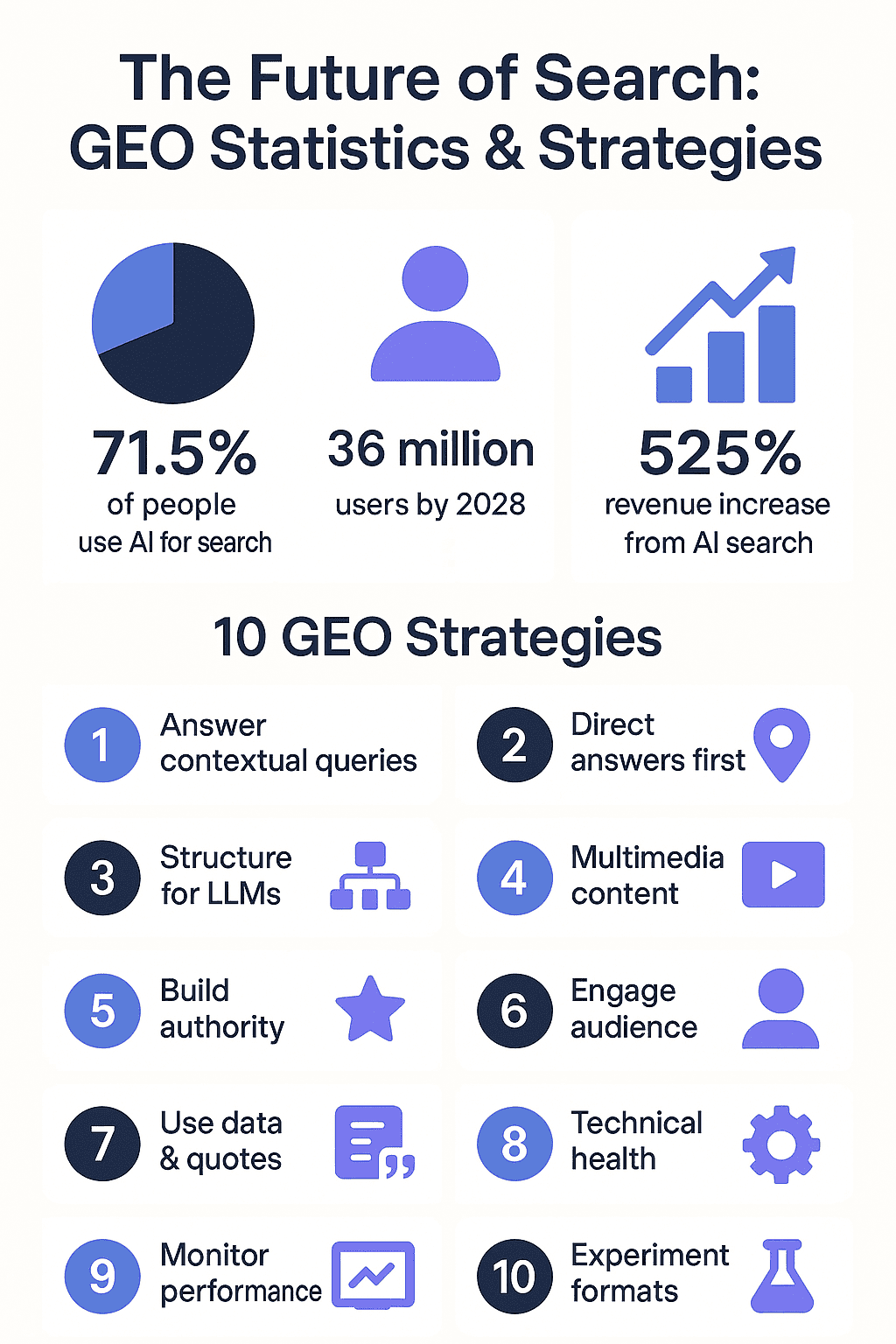 The Future of Search: GEO Statistics & Strategies

71.5%
of people use AI for search

36 million
users by 2028

525%
revenue increase from AI search

10 GEO Strategies

1 Answer contextual queries

2 Direct answers first

3 Structure for LLMs

4 Multimedia content

5 Build authority

6 Engage audience

7 Use data & quotes

8 Technical health

9 Monitor performance

10 Experiment formats