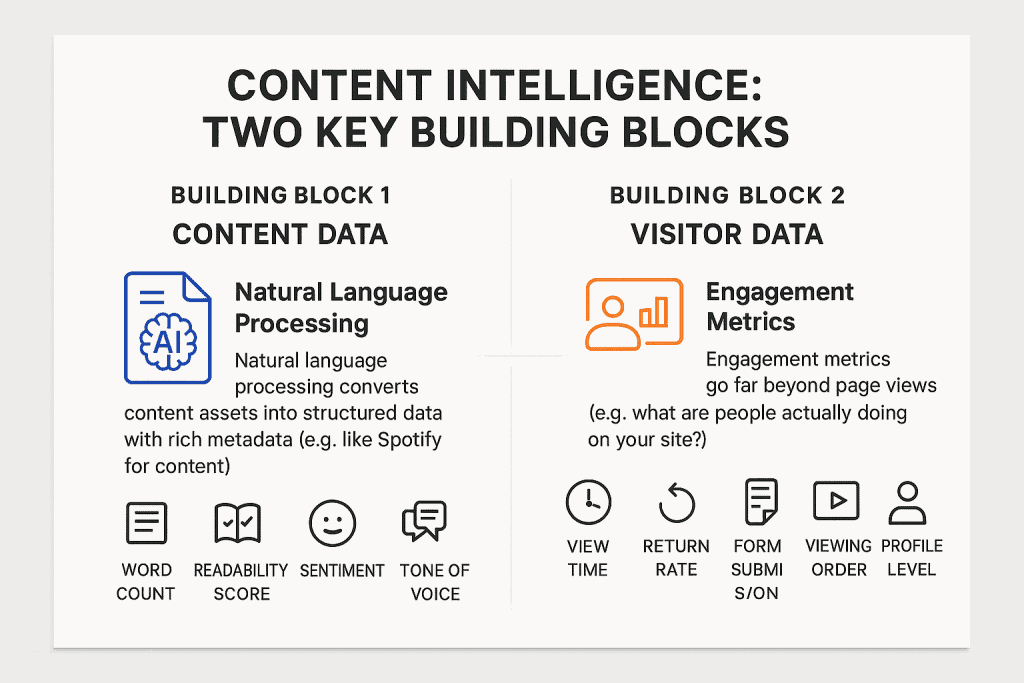 CONTENT INTELLIGENCE: TWO KEY BUILDING BLOCKS

BUILDING BLOCK 1
CONTENT DATA

AI

Natural Language Processing

Natural language processing converts content assets into structured data with rich metadata (e.g. like Spotify for content)

WORD COUNT

READABILITY SCORE

SENTIMENT

TONE OF VOICE

BUILDING BLOCK 2
VISITOR DATA

Engagement Metrics

Engagement metrics go far beyond page views (e.g. what are people actually doing on your site?)

VIEW TIME

RETURN RATE

FORM SUBMI S/ON

VIEWING ORDER

PROFILE LEVEL